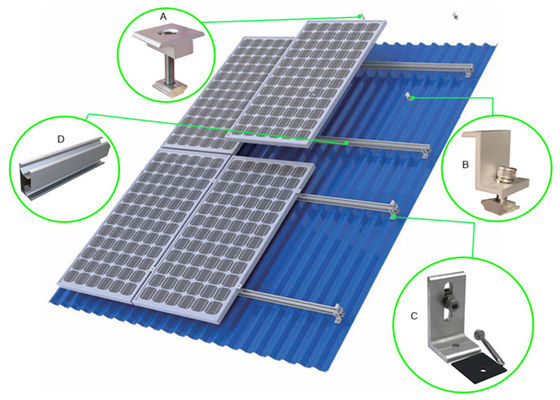 A

D

B

C