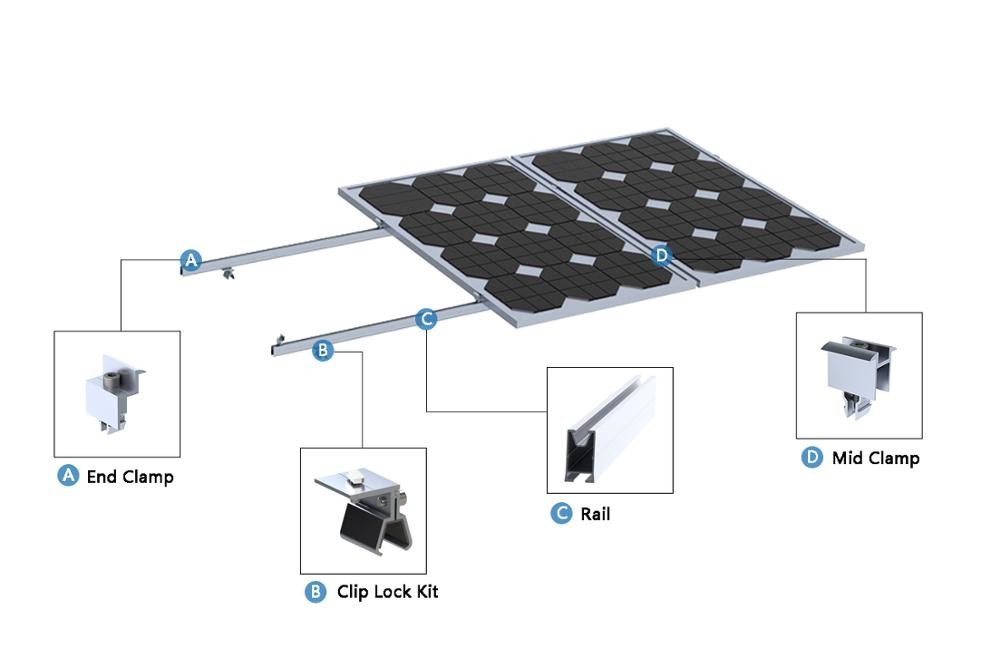 A
D
C
B
A End Clamp
B Clip Lock Kit
C Rail
D Mid Clamp